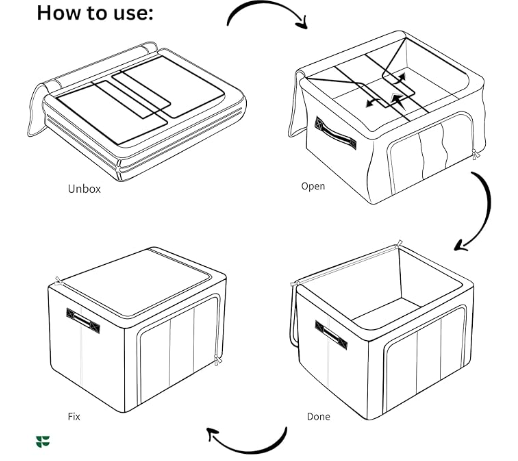 How to use:

Unbox

Open

Fix

Done